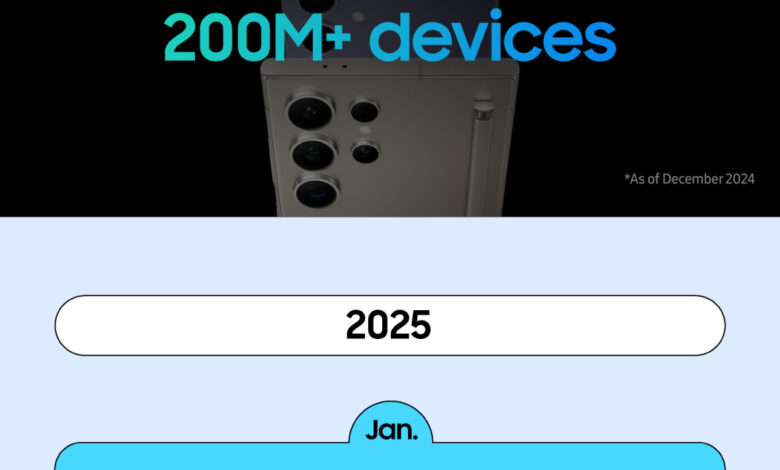 200M+ devices

*As of December 2024

2025

Jan.